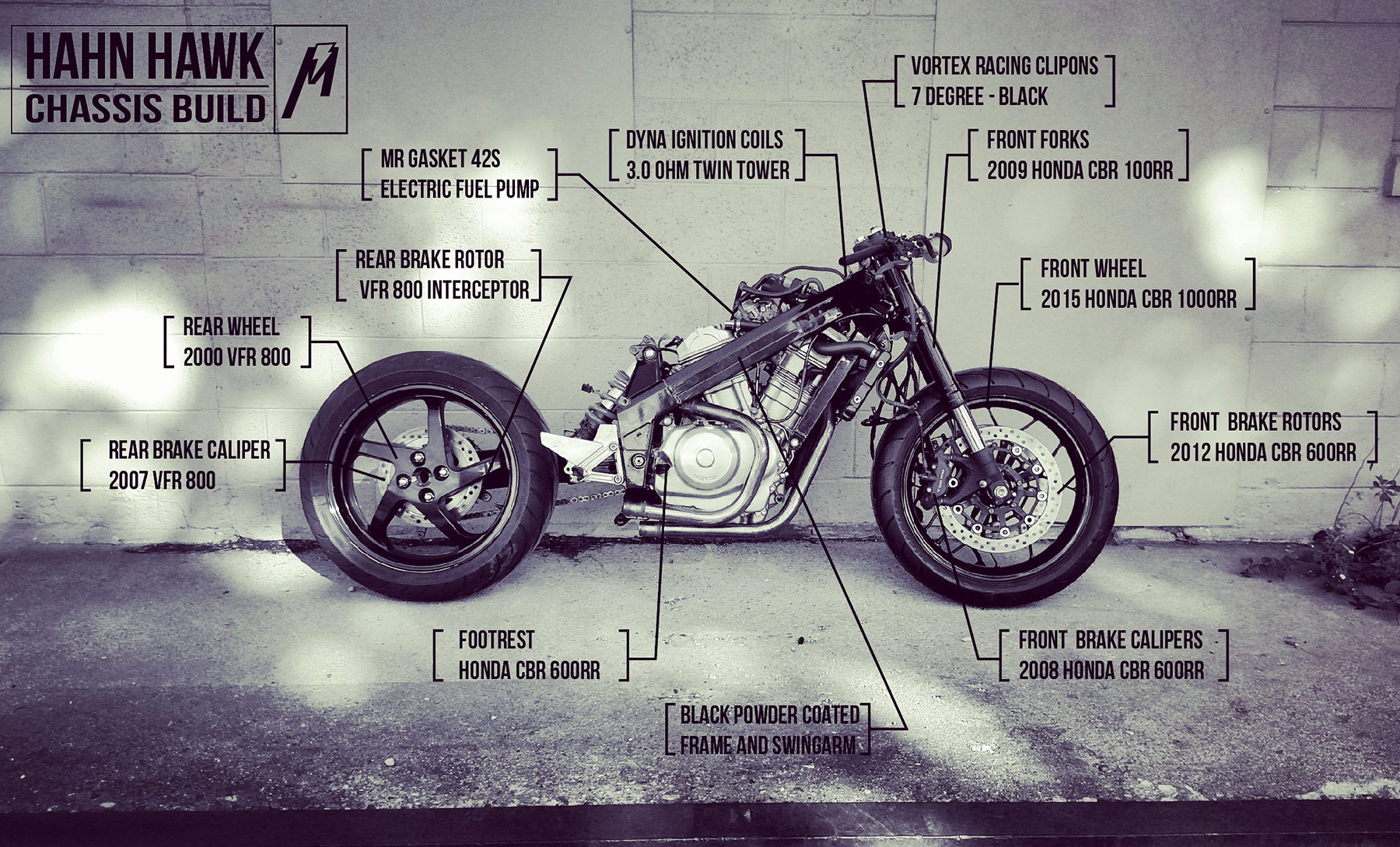 HAHN HAWK
CHASSIS BUILD

VORTEX RACING CLIPONS
7 DEGREE - BLACK

DYNA IGNITION COILS
3.0 OHM TWIN TOWER

FRONT FORKS
2009 HONDA CBR 100RR

MR GASKET 42S
ELECTRIC FUEL PUMP

REAR BRAKE ROTOR
VFR 800 INTERCEPTOR

FRONT WHEEL
2015 HONDA CBR 1000RR

REAR WHEEL
2000 VFR 800

FRONT BRAKE ROTORS
2012 HONDA CBR 600RR

REAR BRAKE CALIPER
2007 VFR 800

FOOTREST
HONDA CBR 600RR

FRONT BRAKE CALIPERS
2008 HONDA CBR 600RR

BLACK POWDER COATED
FRAME AND SWINGARM